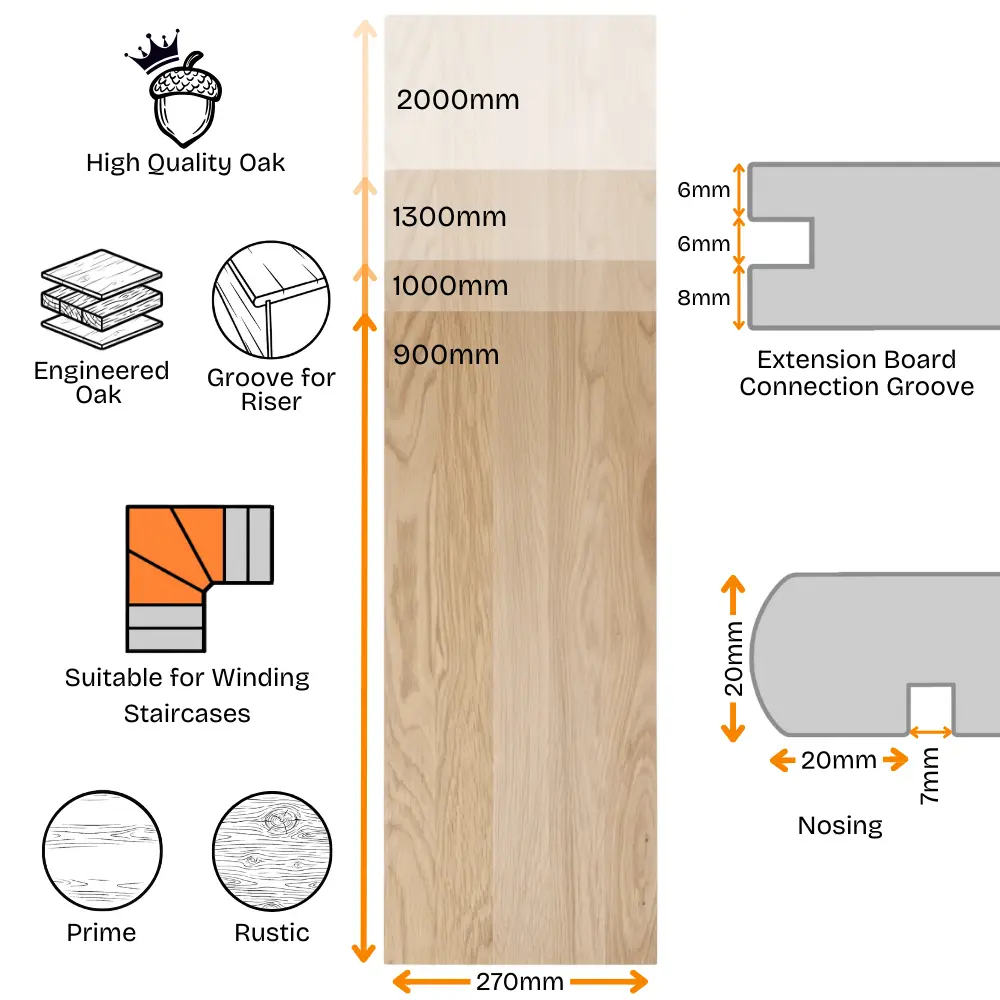 High Quality Oak

Engineered Oak

Groove for Riser

Suitable for Winding Staircases

Prime

Rustic

2000mm

1300mm

1000mm

900mm

270mm

6mm

6mm

8mm

Extension Board Connection Groove

20mm

20mm

7mm

Nosing