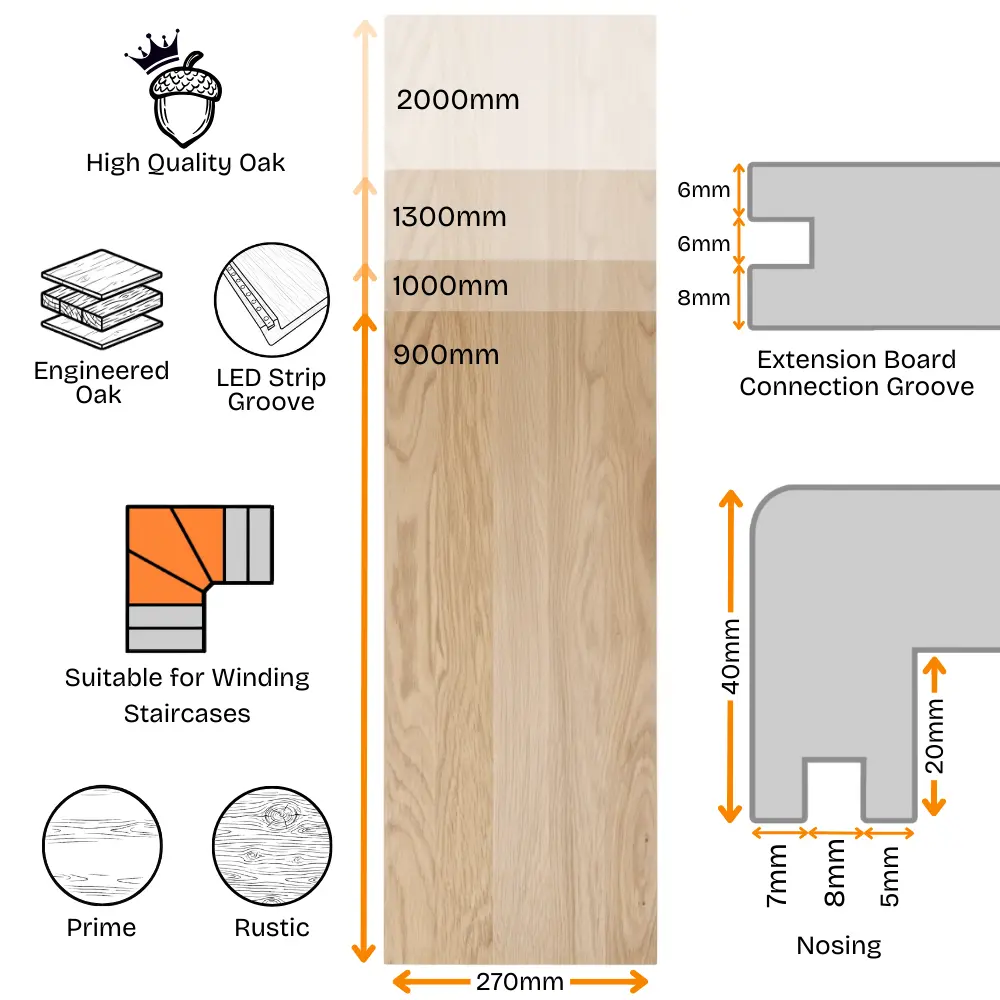 High Quality Oak

Engineered Oak

LED Strip Groove

Suitable for Winding Staircases

Prime

Rustic

2000mm

1300mm

1000mm

900mm

270mm

6mm

6mm

8mm

Extension Board Connection Groove

40mm

20mm

7mm

8mm

5mm

Nosing